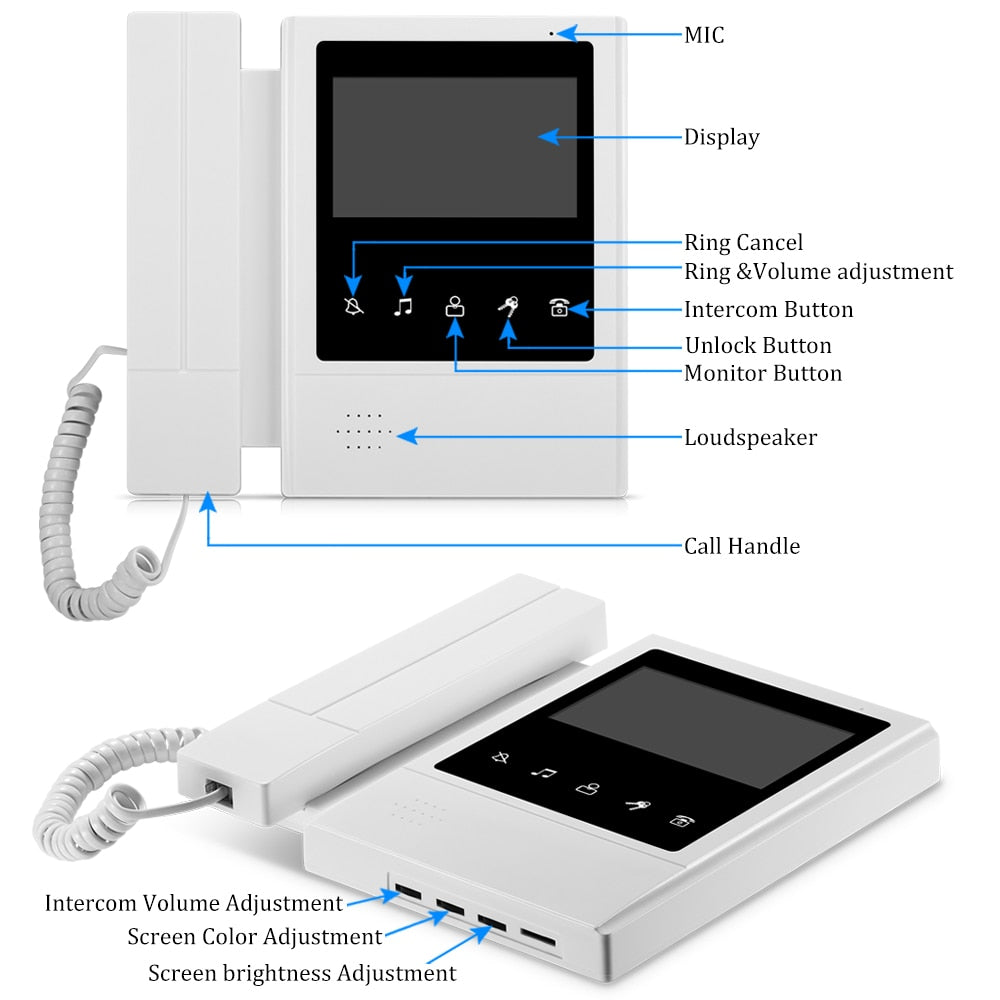 MIC

Display

Ring Cancel

Ring &Volume adjustment

Intercom Button

Unlock Button

Monitor Button

Loudspeaker

Call Handle

Intercom Volume Adjustment

Screen Color Adjustment

Screen brightness Adjustment