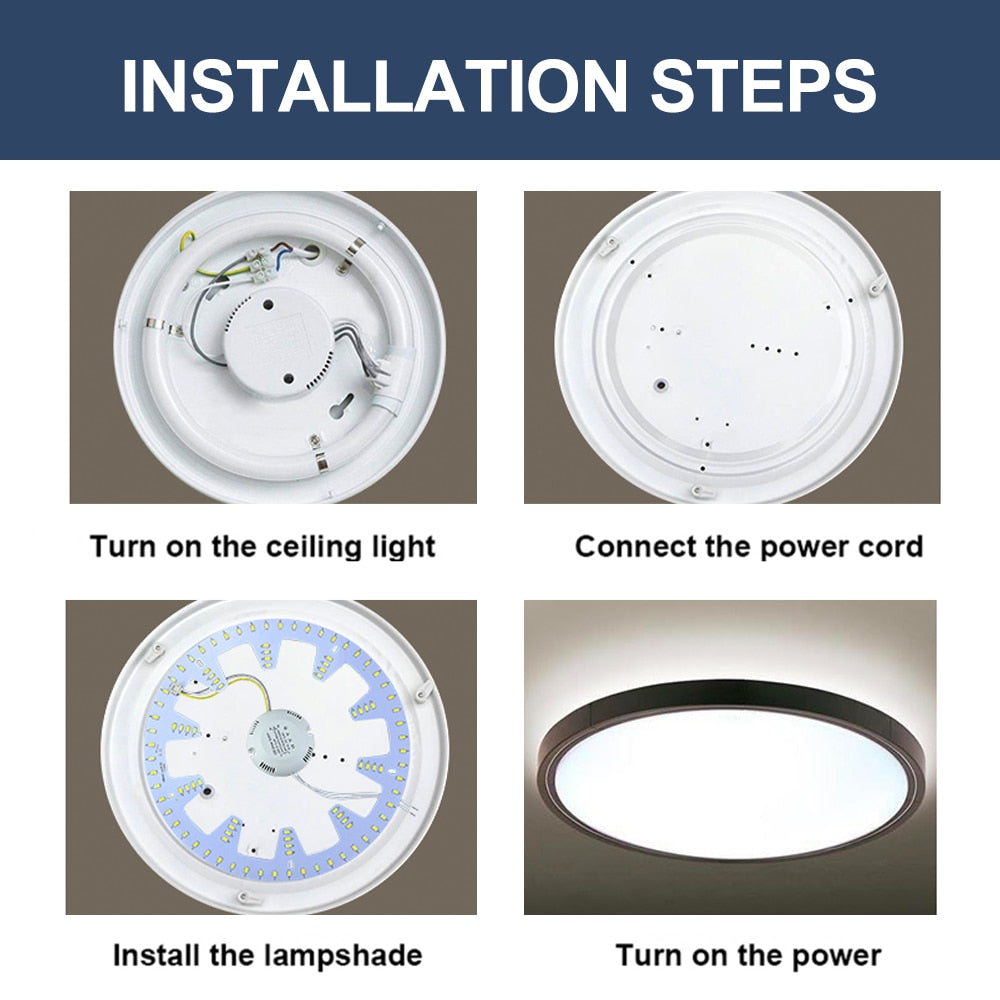 INSTALLATION STEPS

Turn on the ceiling light

Connect the power cord

Install the lampshade

Turn on the power