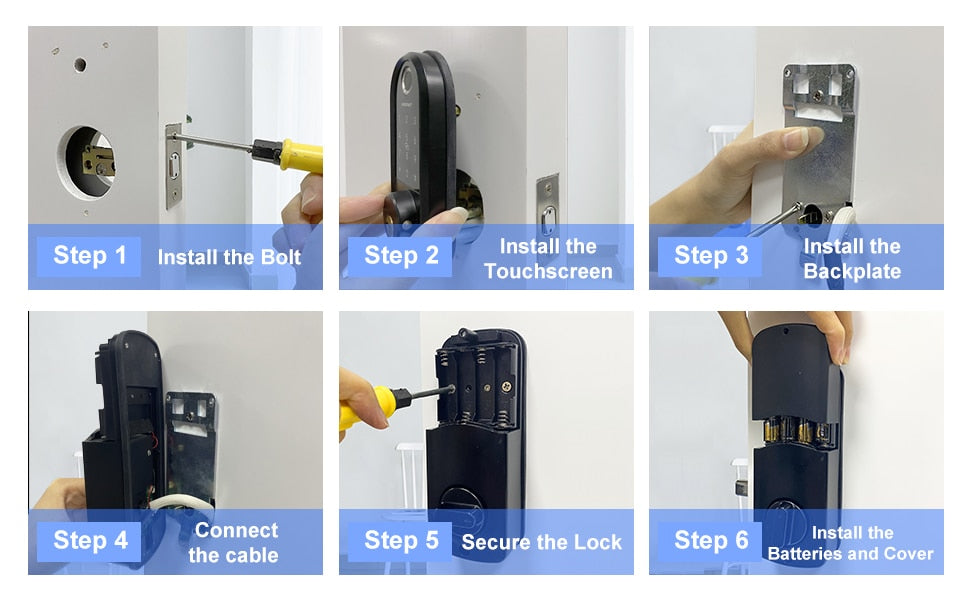 Step 1 Install the Bolt

Step 2 Install the Touchscreen

Step 3 Install the Backplate

Step 4 Connect the cable

Step 5 Secure the Lock

Step 6 Install the Batteries and Cover